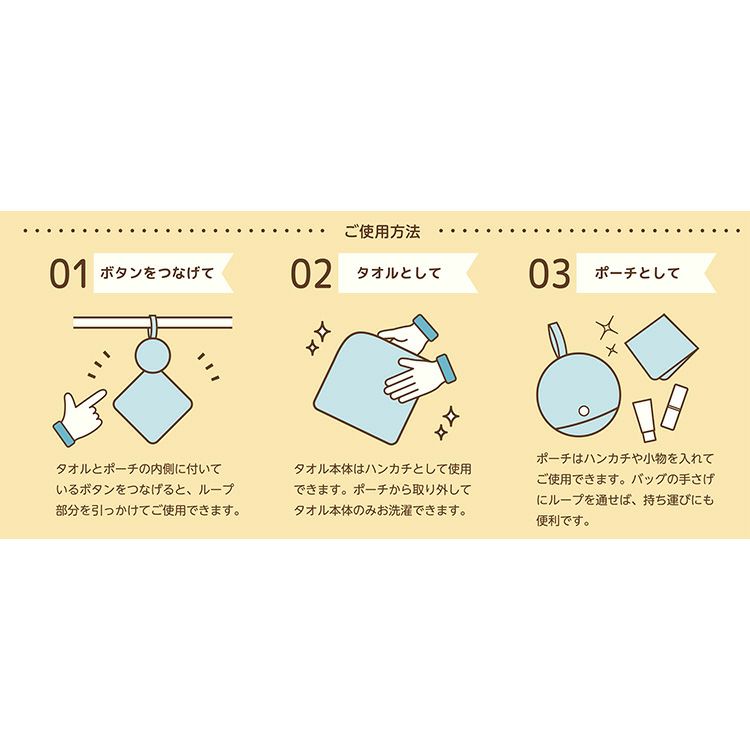 ご使用方法

01 ボタンをつなげて

タオルとポーチの内側に付いているボタンをつなげると、ループ部分を引っかけてご使用できます。

02 タオルとして

タオル本体はハンカチとして使用できます。ポーチから取り外してタオル本体のみお洗濯できます。

03 ポーチとして

ポーチはハンカチや小物を入れてご使用できます。バッグの手さげにループを通せば、持ち運びにも便利です。